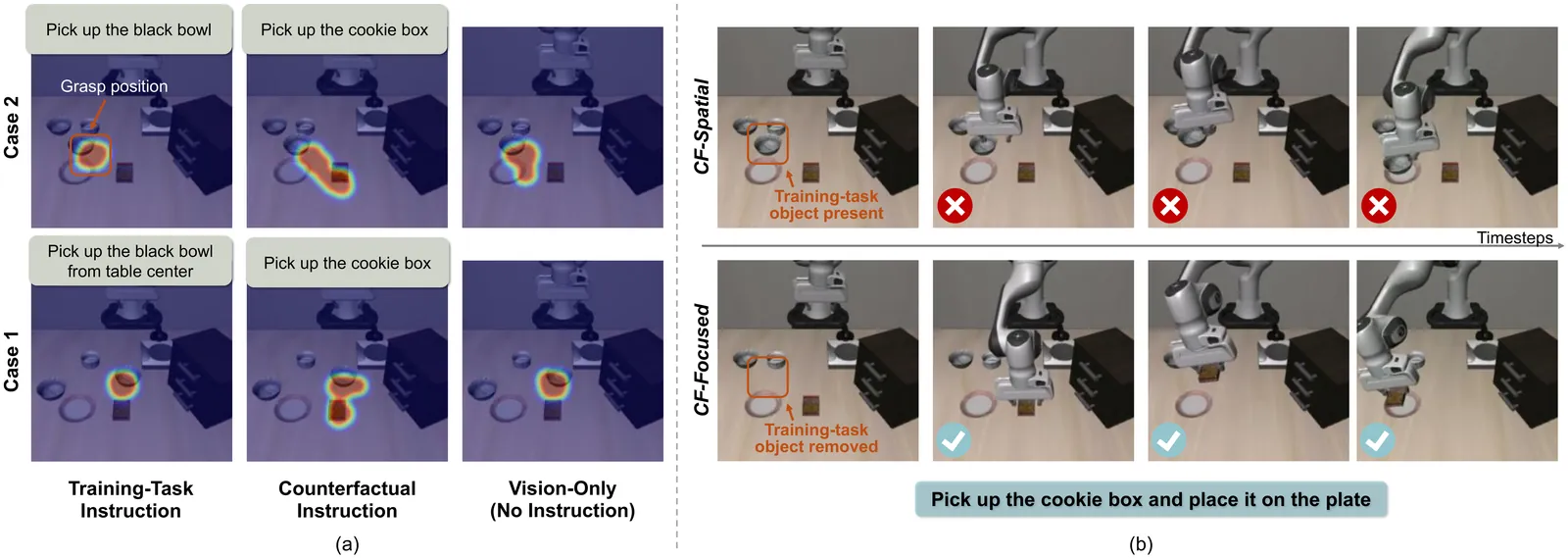 Case 2

Pick up the black bowl

Grasp position

Pick up the cookie box

Case 1

Pick up the black bowl from table center

Pick up the cookie box

Training-Task Instruction

Counterfactual Instruction

Vision-Only (No Instruction)

(a)

CF-Spatial

Training-task object present

Timesteps

CF-Focused

Training-task object removed

Pick up the cookie box and place it on the plate

(b)