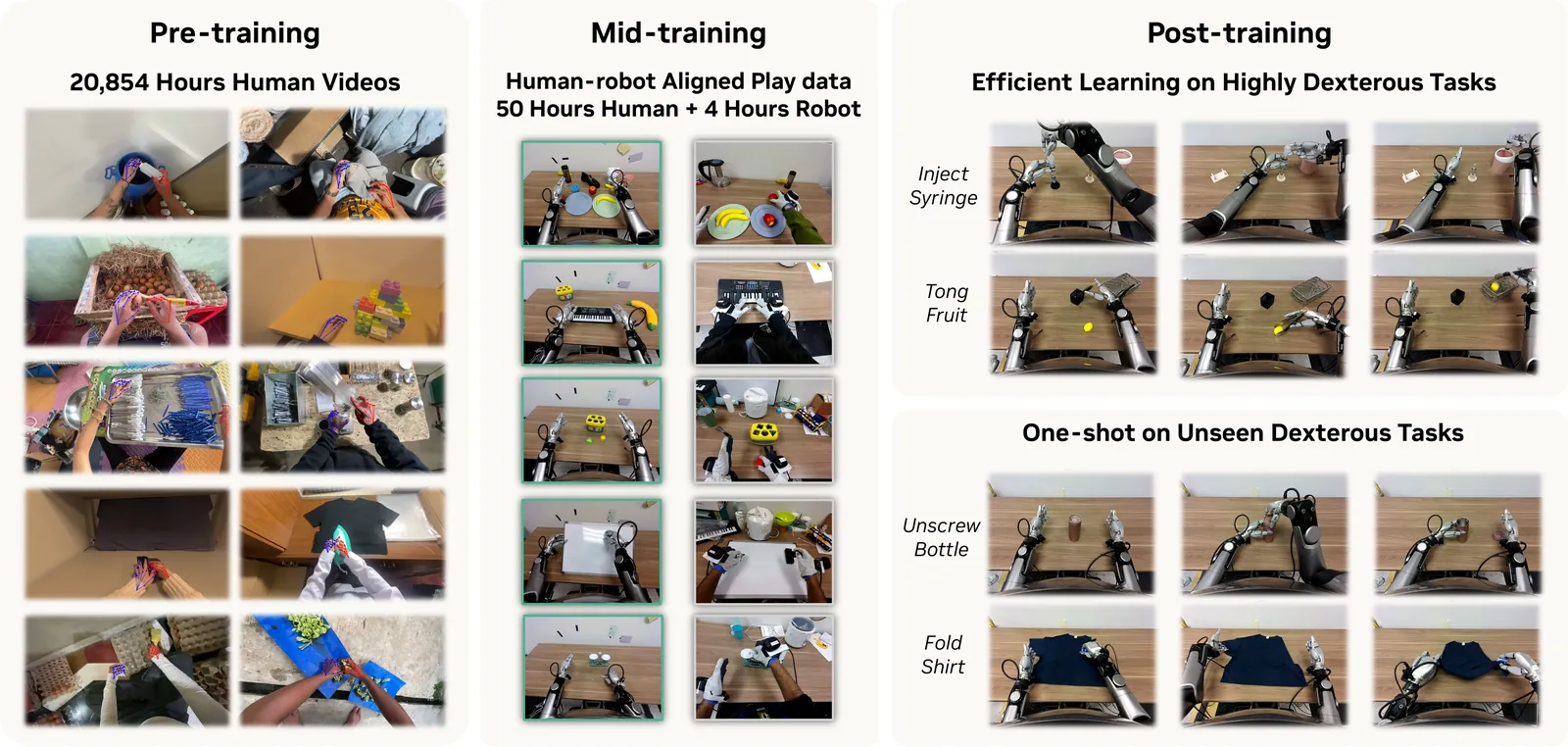 Pre-training

20,854 Hours Human Videos

Mid-training

Human-robot Aligned Play data
50 Hours Human + 4 Hours Robot

Post-training

Efficient Learning on Highly Dexterous Tasks

Inject Syringe

Tong Fruit

One-shot on Unseen Dexterous Tasks

Unscrew Bottle

Fold Shirt