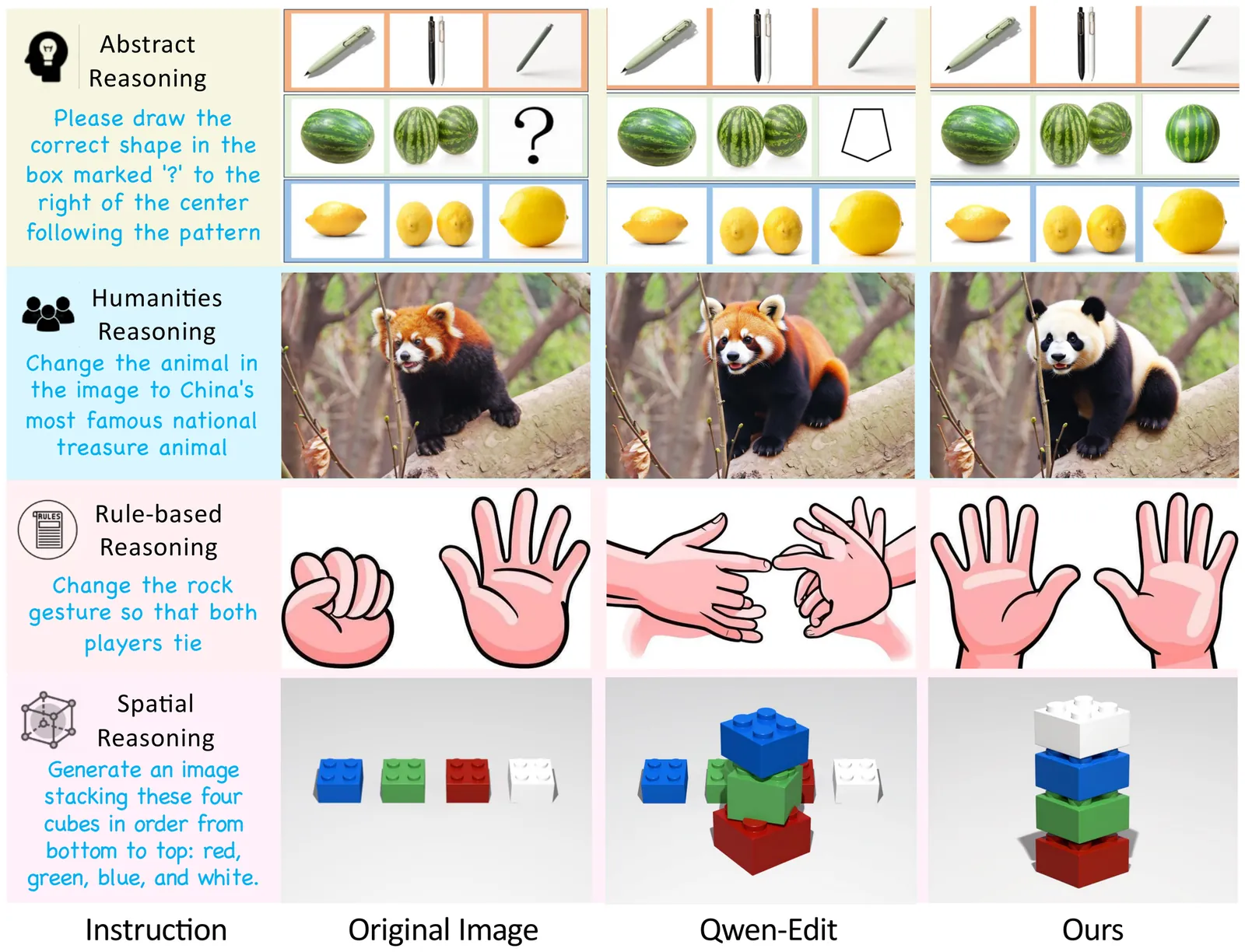 Abstract Reasoning

Please draw the correct shape in the box marked '?' to the right of the center following the pattern

?

Humanities Reasoning

Change the animal in the image to China's most famous national treasure animal

RULES

Rule-based Reasoning

Change the rock gesture so that both players tie

Spatial Reasoning

Generate an image stacking these four cubes in order from bottom to top: red, green, blue, and white.

Instruction

Original Image

Qwen-Edit

Ours