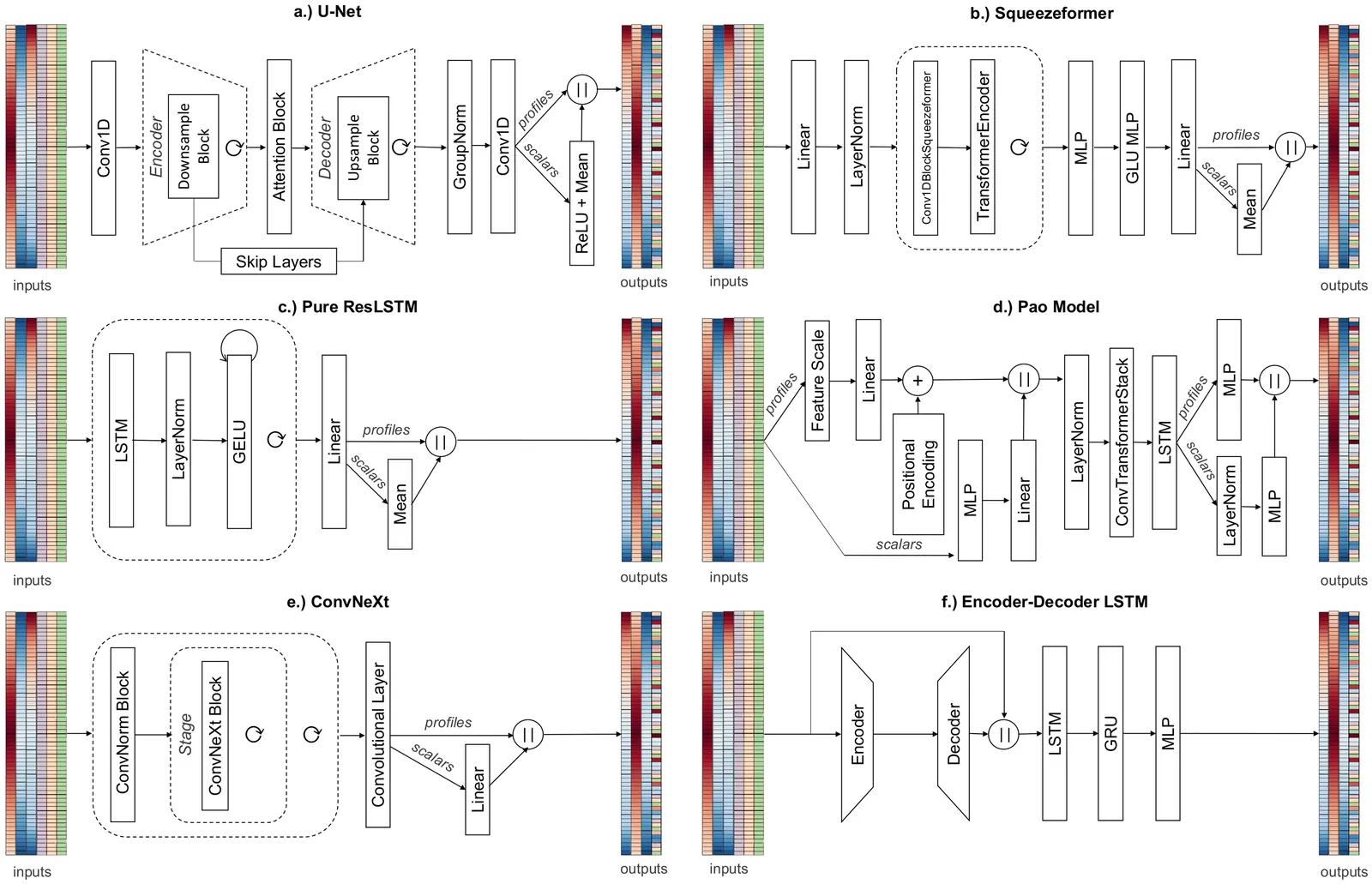 a.) U-Net

inputs

Conv1D

Encoder

Downsample Block

Attention Block

Decoder

Upsample Block

Skip Layers

GroupNorm

Conv1D

profiles

scalars

ReLU + Mean

||

outputs

b.) Squeezeformer

inputs

Linear

LayerNorm

Conv1DBlockSqueezeformer

TransformerEncoder

MLP

GLU MLP

Linear

profiles

scalars

Mean

||

outputs

c.) Pure ResLSTM

inputs

LSTM

LayerNorm

GELU

Linear

profiles

scalars

Mean

||

outputs

d.) Pao Model

inputs

profiles

Feature Scale

Linear

+

Positional Encoding

scalars

MLP

Linear

||

LayerNorm

ConvTransformerStack

LSTM

profiles

scalars

MLP

LayerNorm

MLP

||

outputs

e.) ConvNeXt

inputs

ConvNorm Block

Stage

ConvNeXt Block

Convolutional Layer

profiles

scalars

Linear

||

outputs

f.) Encoder-Decoder LSTM

inputs

Encoder

Decoder

||

LSTM

GRU

MLP

outputs