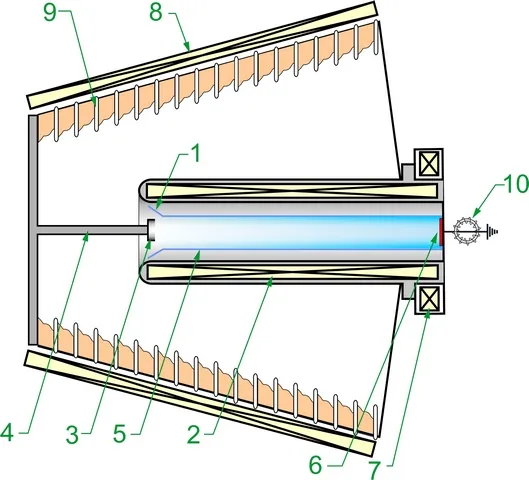 9
8
1
10
4
3
5
2
6
7